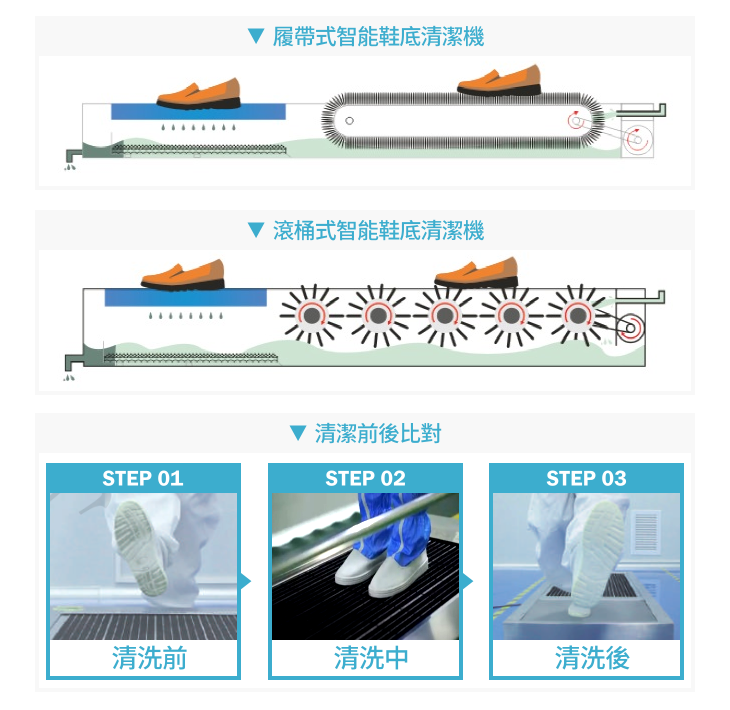 ▼ 履帶式智能鞋底清潔機

▼ 滾桶式智能鞋底清潔機

▼ 清潔前後比對

STEP 01

清洗前

STEP 02

清洗中

STEP 03

清洗後